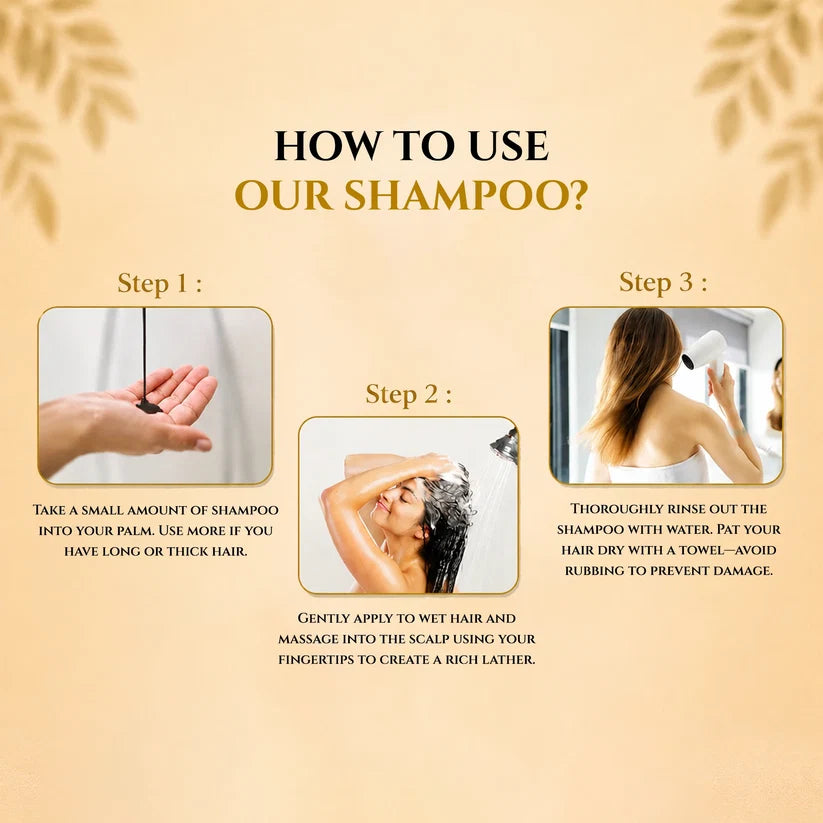 HOW TO USE
OUR SHAMPOO?

Step 1 :

Take a small amount of shampoo into your palm. Use more if you have long or thick hair.

Step 2 :

Gently apply to wet hair and massage into the scalp using your fingertips to create a rich lather.

Step 3 :

Thoroughly rinse out the shampoo with water. Pat your hair dry with a towel—avoid rubbing to prevent damage.